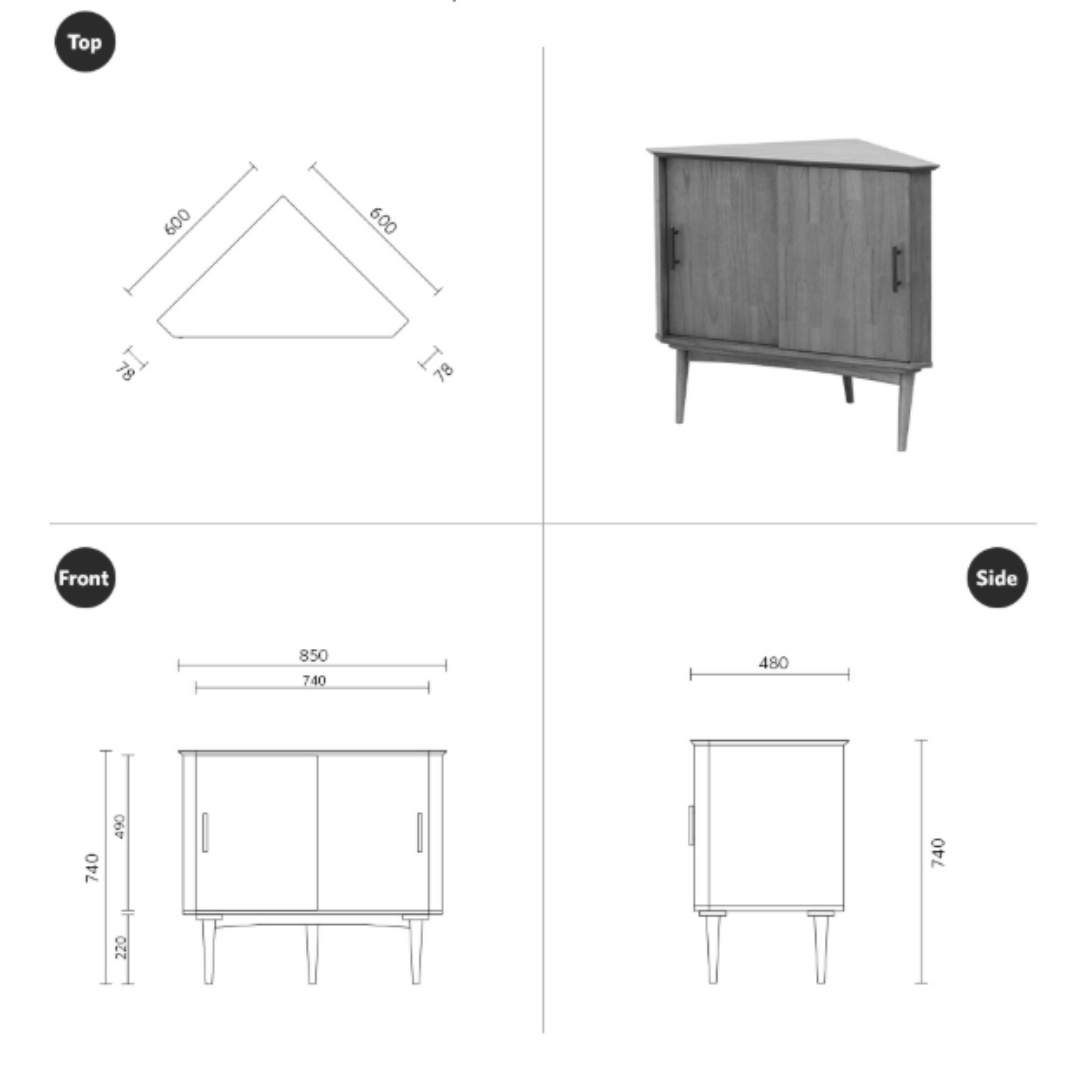 Top

600
600
78
78

Front

850
740
740
490
220

Side

480
740