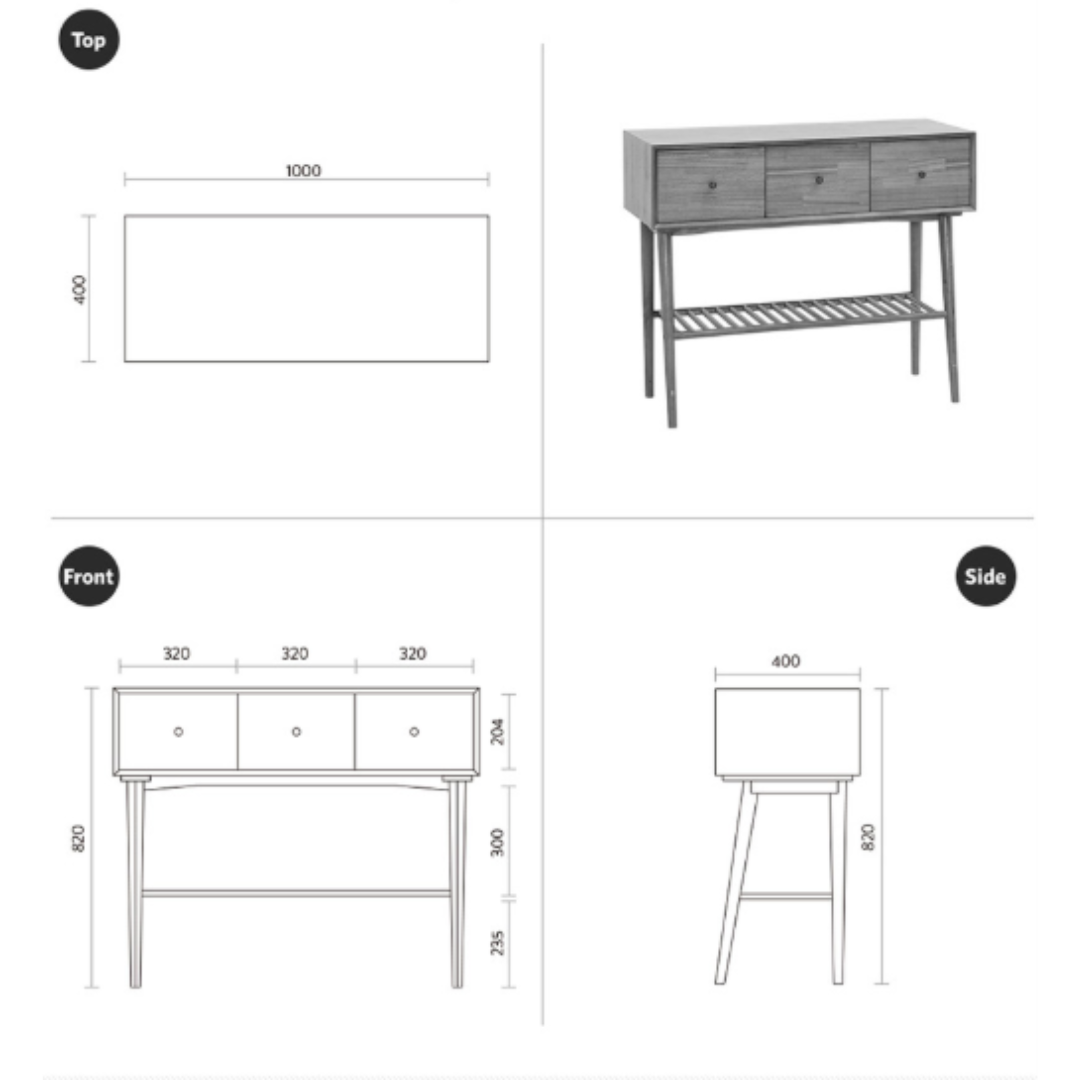 Top

1000

400

Front

320 320 320

820

204

300

235

Side

400

820