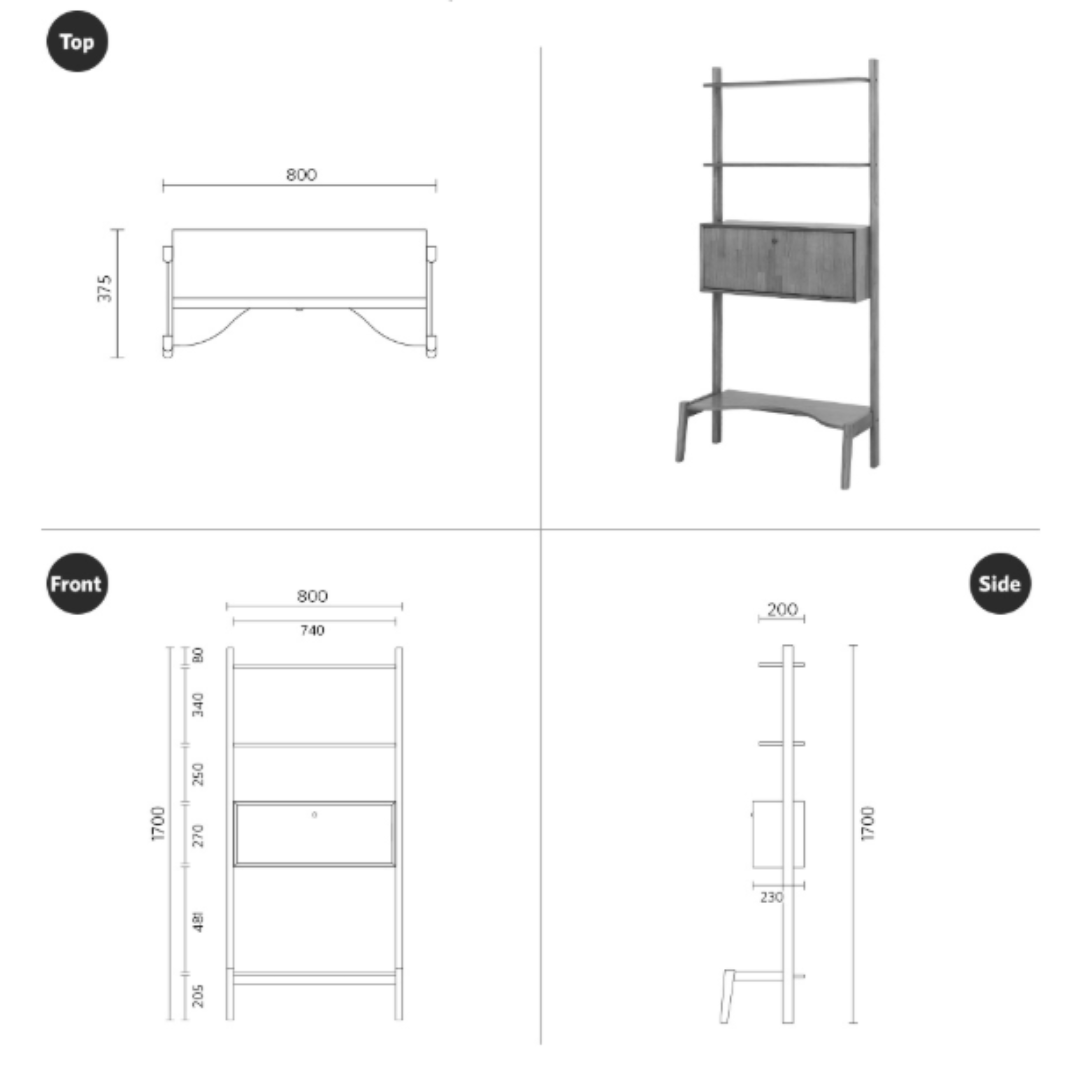 Top

800

375

Front

800

740

1700

80

340

250

270

481

205

Side

200

1700

230